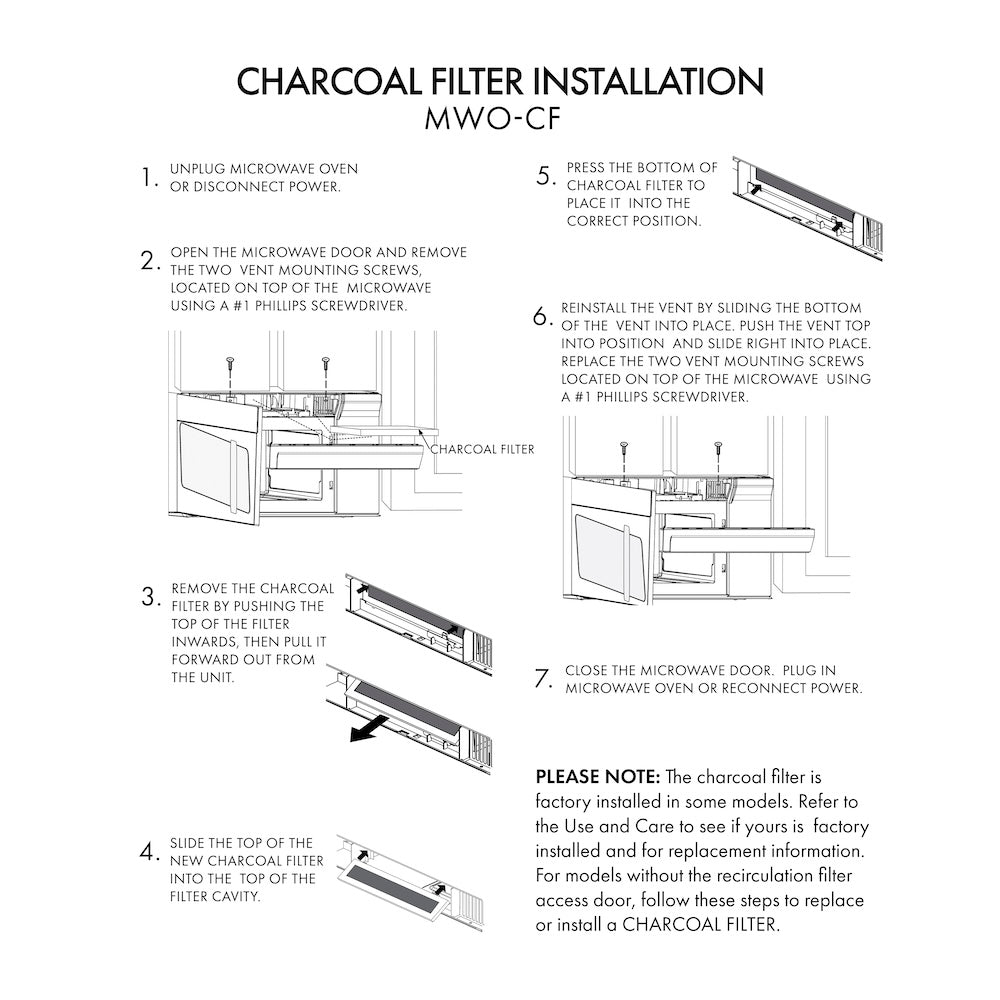 CHARCOAL FILTER INSTALLATION
MWO-CF

1. UNPLUG MICROWAVE OVEN OR DISCONNECT POWER.

2. OPEN THE MICROWAVE DOOR AND REMOVE THE TWO VENT MOUNTING SCREWS, LOCATED ON TOP OF THE MICROWAVE USING A #1 PHILLIPS SCREWDRIVER.

CHARCOAL FILTER

3. REMOVE THE CHARCOAL FILTER BY PUSHING THE TOP OF THE FILTER INWARDS, THEN PULL IT FORWARD OUT FROM THE UNIT.

4. SLIDE THE TOP OF THE NEW CHARCOAL FILTER INTO THE TOP OF THE FILTER CAVITY.

5. PRESS THE BOTTOM OF CHARCOAL FILTER TO PLACE IT INTO THE CORRECT POSITION.

6. REINSTALL THE VENT BY SLIDING THE BOTTOM OF THE VENT INTO PLACE. PUSH THE VENT TOP INTO POSITION AND SLIDE RIGHT INTO PLACE. REPLACE THE TWO VENT MOUNTING SCREWS LOCATED ON TOP OF THE MICROWAVE USING A #1 PHILLIPS SCREWDRIVER.

7. CLOSE THE MICROWAVE DOOR. PLUG IN MICROWAVE OVEN OR RECONNECT POWER.

PLEASE NOTE: The charcoal filter is factory installed in some models. Refer to the Use and Care to see if yours is factory installed and for replacement information. For models without the recirculation filter access door, follow these steps to replace or install a CHARCOAL FILTER.